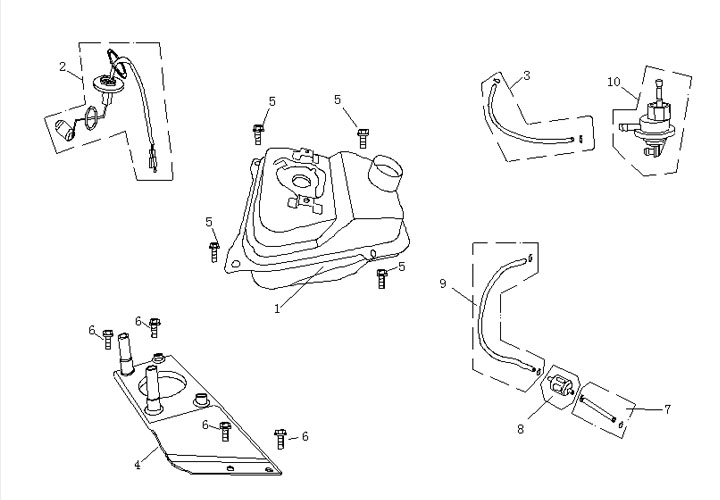 2
3
10
5
5
5
5
1
9
6
6
6
6
4
8
7